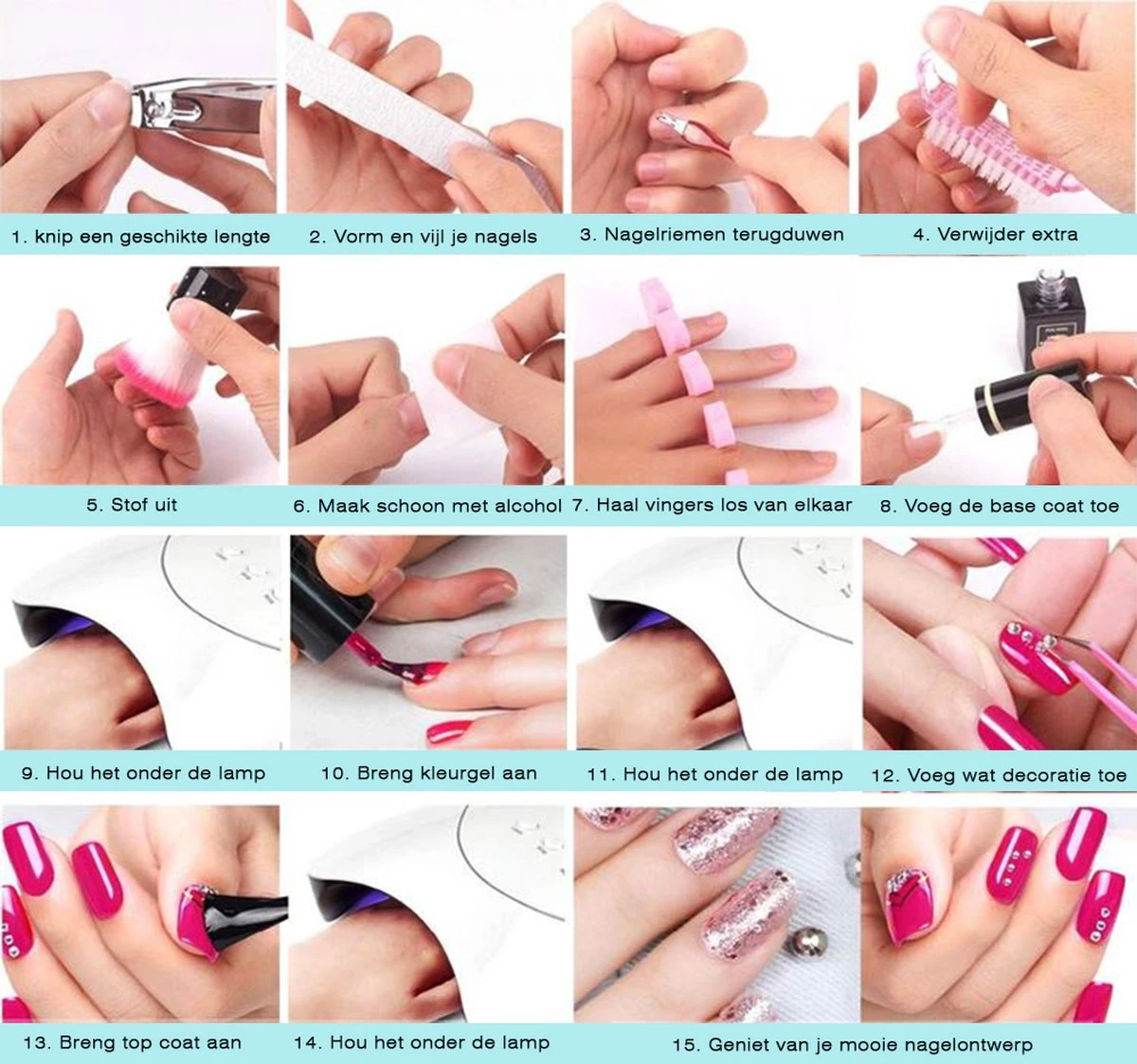 1. knip een geschikte lengte

2. Vorm en vijl je nagels

3. Nagelriemen terugduwen

4. Verwijder extra

5. Stof uit

6. Maak schoon met alcohol

7. Haal vingers los van elkaar

8. Voeg de base coat toe

9. Hou het onder de lamp

10. Breng kleurgel aan

11. Hou het onder de lamp

12. Voeg wat decoratie toe

13. Breng top coat aan

14. Hou het onder de lamp

15. Geniet van je mooie nagelontwerp