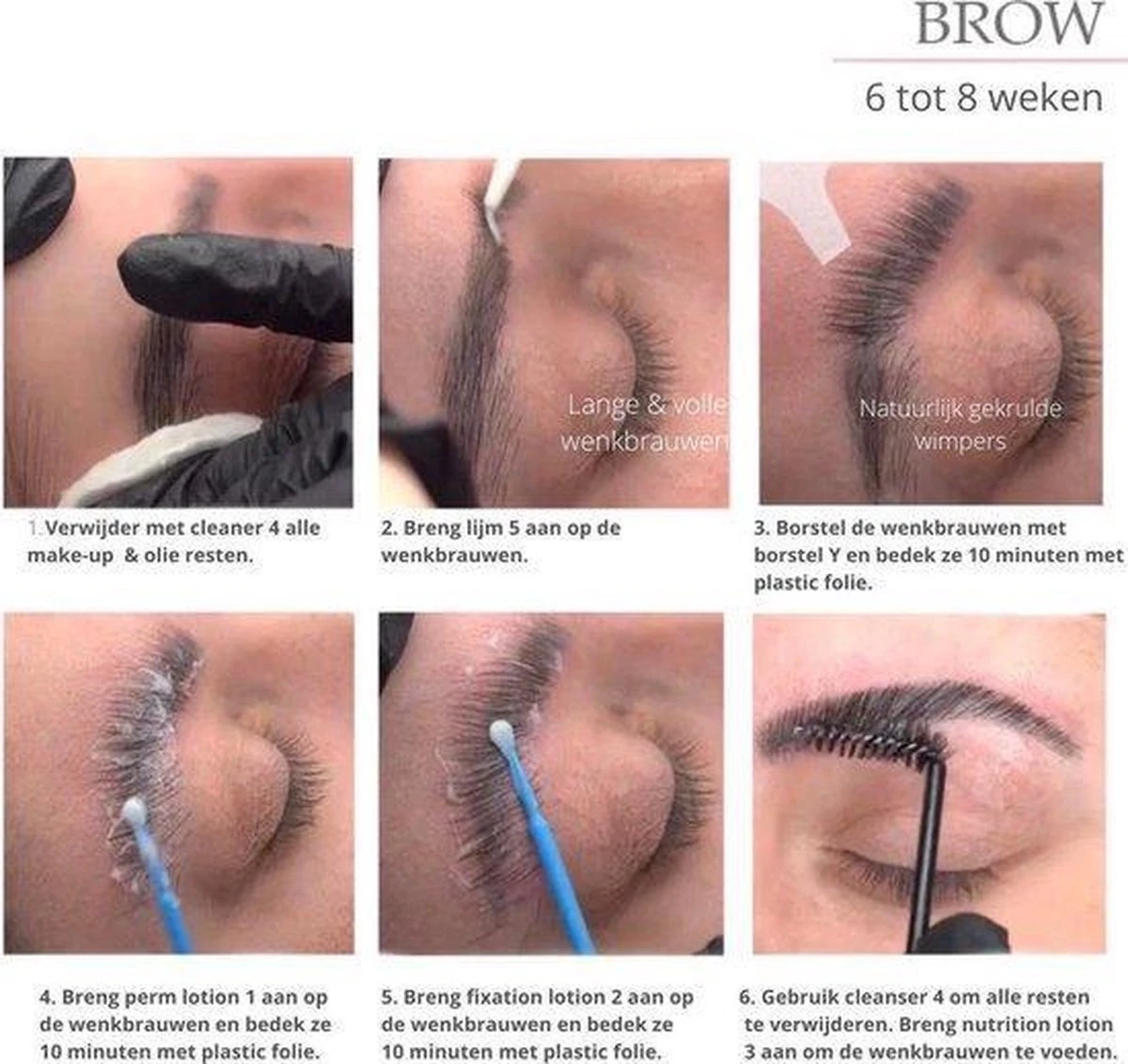 BROW

6 tot 8 weken

Lange & volle wenkbrauwen

Natuurlijk gekrulde wimpers

1. Verwijder met cleaner 4 alle make-up & olie resten.

2. Breng lijm 5 aan op de wenkbrauwen.

3. Borstel de wenkbrauwen met borstel Y en bedek ze 10 minuten met plastic folie.

4. Breng perm lotion 1 aan op de wenkbrauwen en bedek ze 10 minuten met plastic folie.

5. Breng fixation lotion 2 aan op de wenkbrauwen en bedek ze 10 minuten met plastic folie.

6. Gebruik cleanser 4 om alle resten te verwijderen. Breng nutrition lotion 3 aan om de wenkbrauwen te voeden.