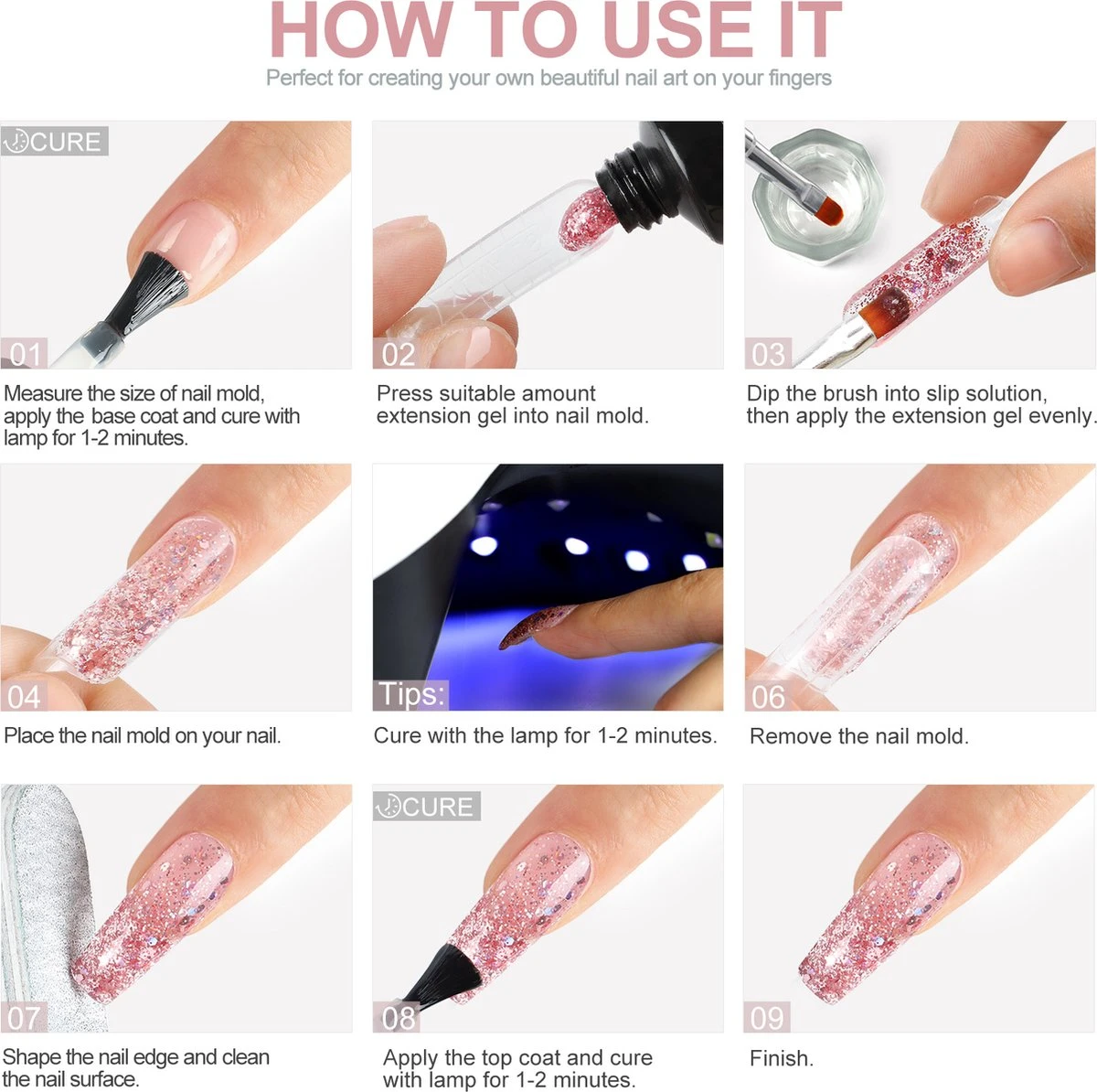 HOW TO USE IT

Perfect for creating your own beautiful nail art on your fingers

CURE

01

Measure the size of nail mold, apply the base coat and cure with lamp for 1-2 minutes.

02

Press suitable amount extension gel into nail mold.

03

Dip the brush into slip solution, then apply the extension gel evenly.

04

Place the nail mold on your nail.

Tips:

Cure with the lamp for 1-2 minutes.

06

Remove the nail mold.

07

Shape the nail edge and clean the nail surface.

CURE

08

Apply the top coat and cure with lamp for 1-2 minutes.

09

Finish.